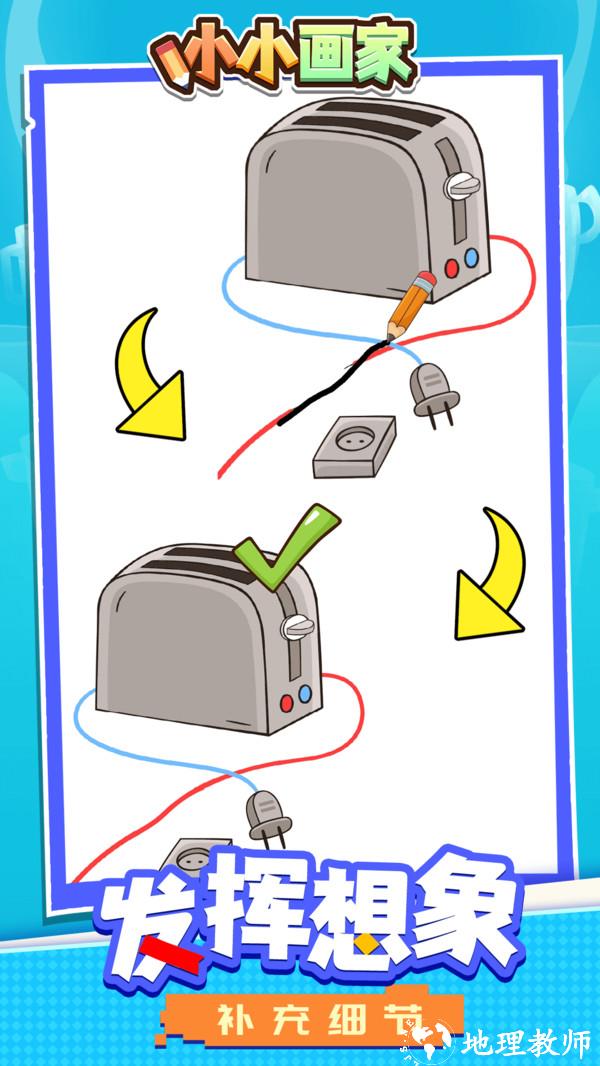 小小画家

发挥想象

补充细节

地理教师